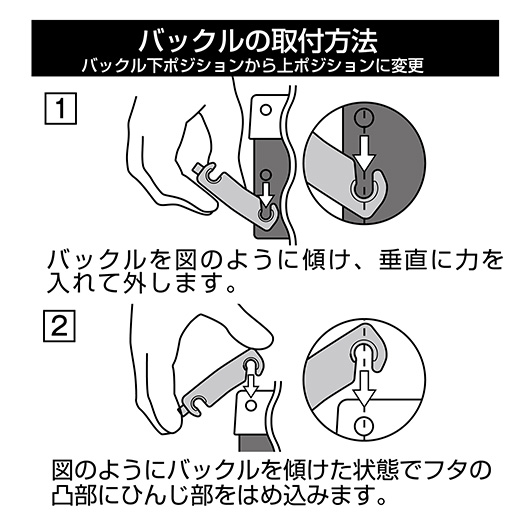 バックルの取付方法
バックル下ポジションから上ポジションに変更

1

バックルを図のように傾け、垂直に力を入れて外します。

2

図のようにバックルを傾けた状態でフタの凸部にひんじ部をはめ込みます。