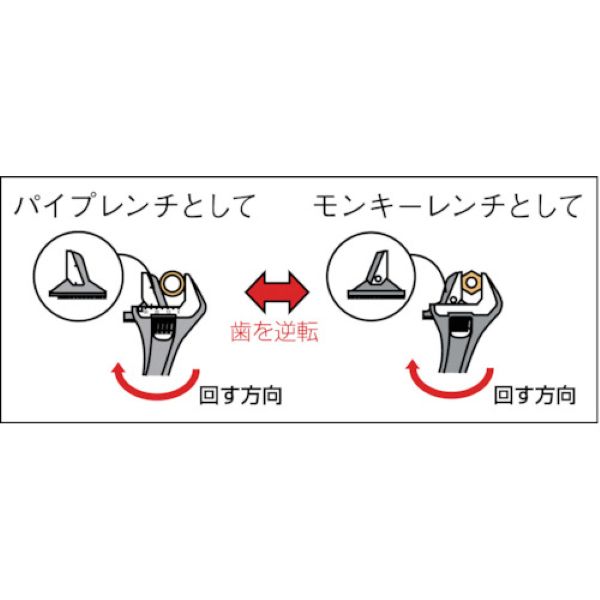 パイプレンチとして

モンキーレンチとして

歯を逆転

回す方向

回す方向